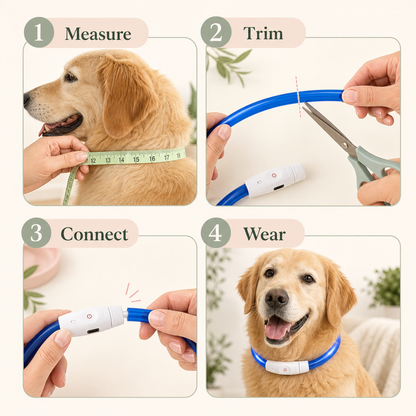 1 Measure

12 13 14 15 16 17 18

2 Trim

3 Connect

4 Wear